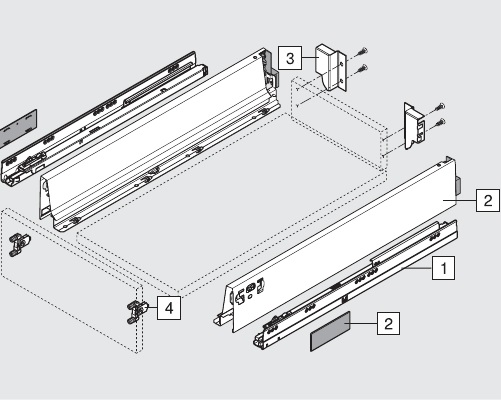 3
2
1
4
2