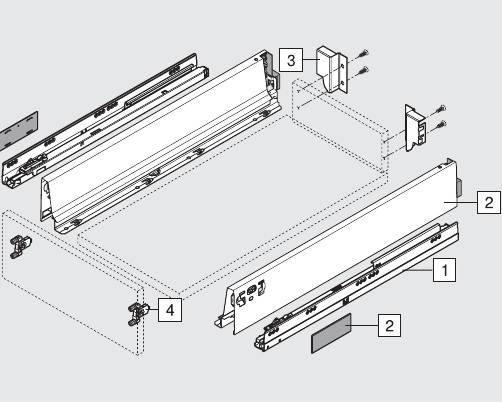 3
2
1
4
2