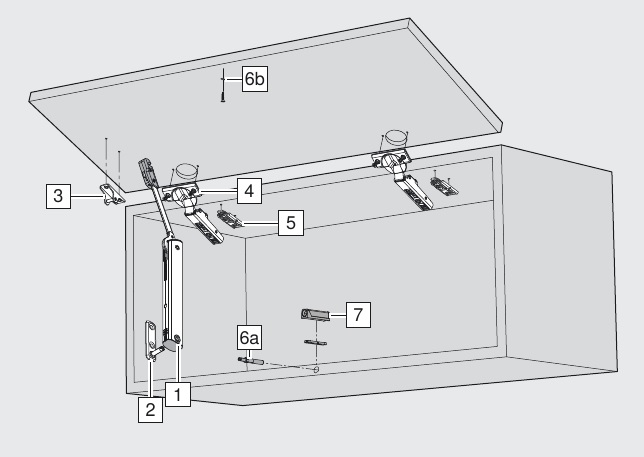 6b

3

4

5

7

6a

2

1